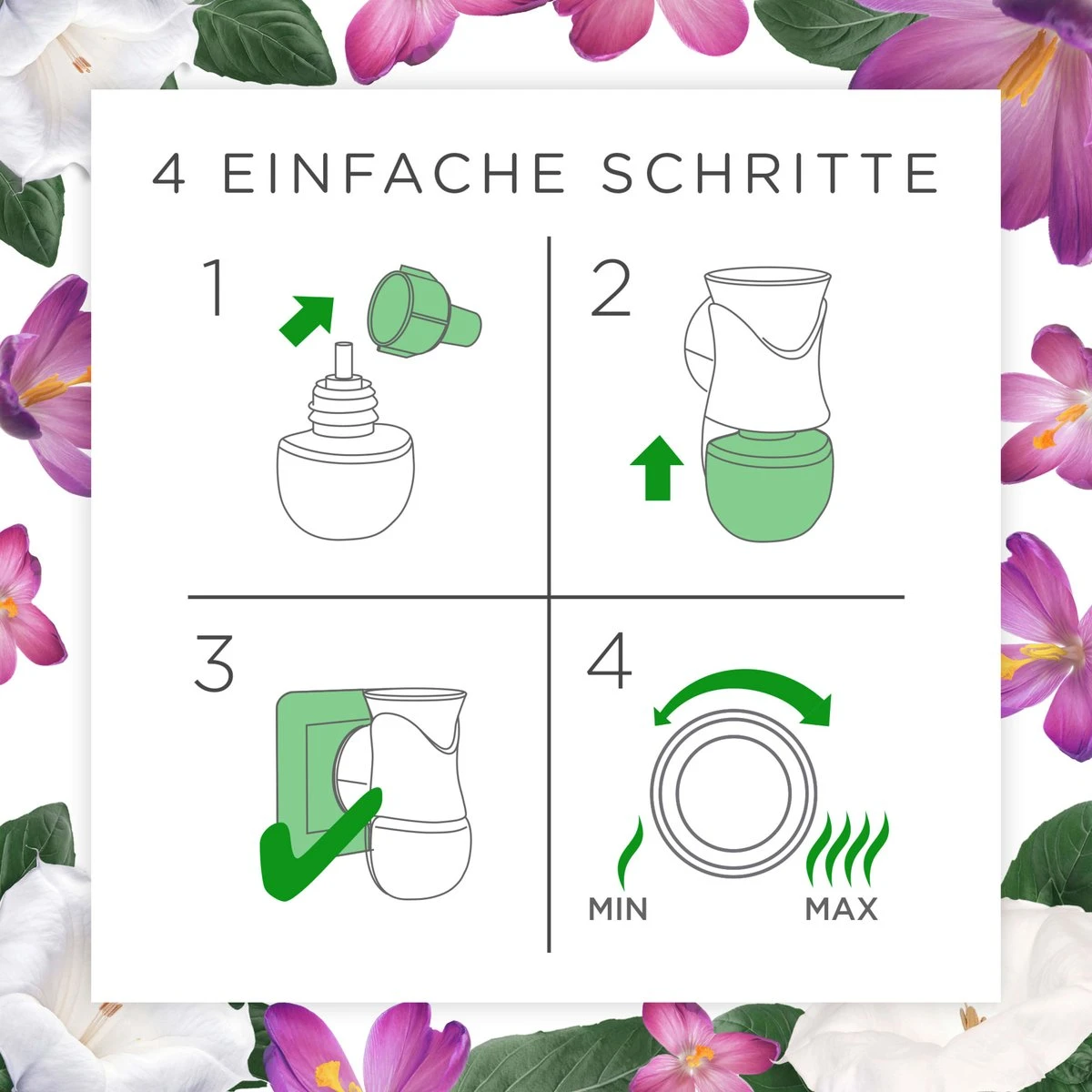 4 EINFACHE SCHRITTE

1

2

3

4

MIN

MAX