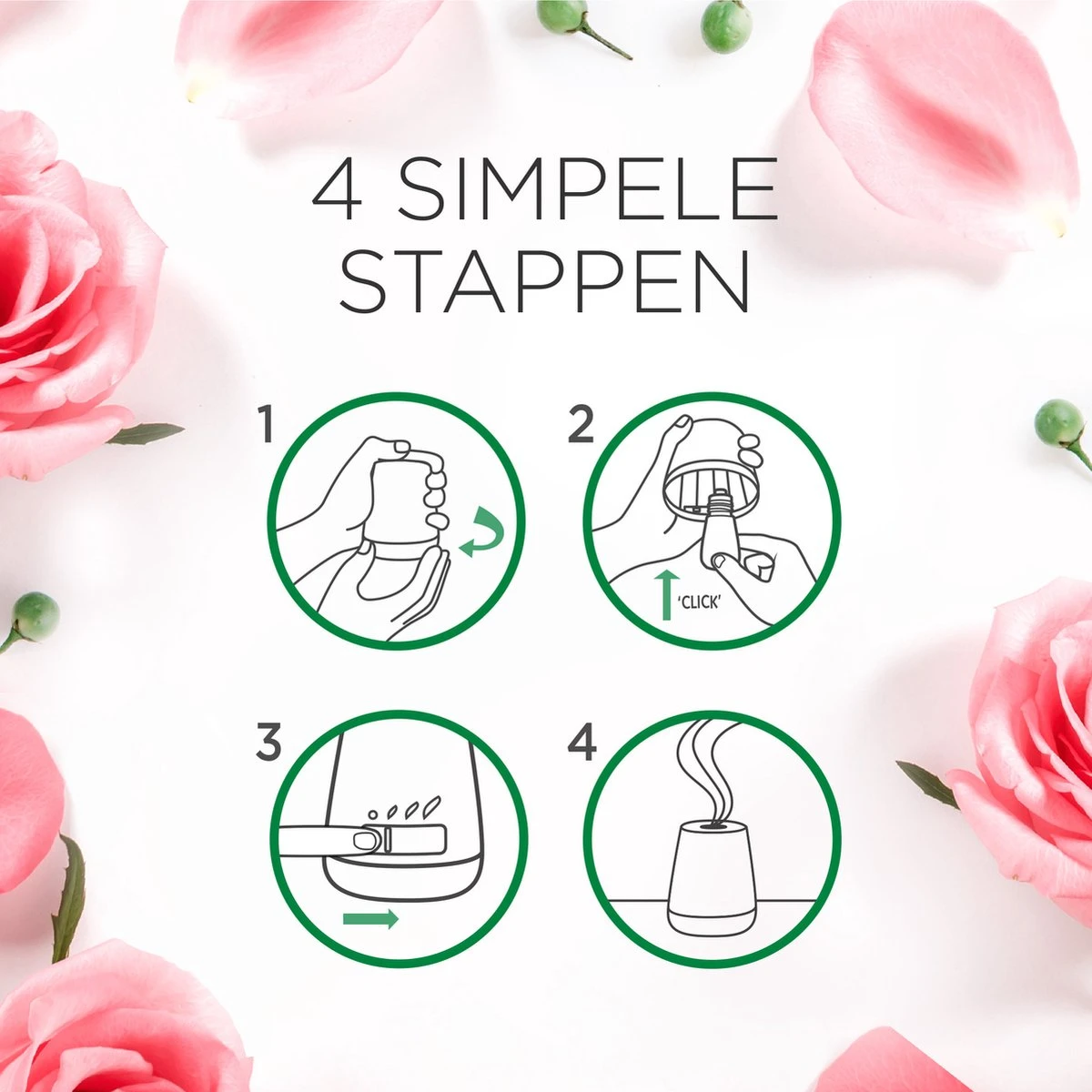 4 SIMPELE STAPPEN

1

2

'CLICK'

3

4