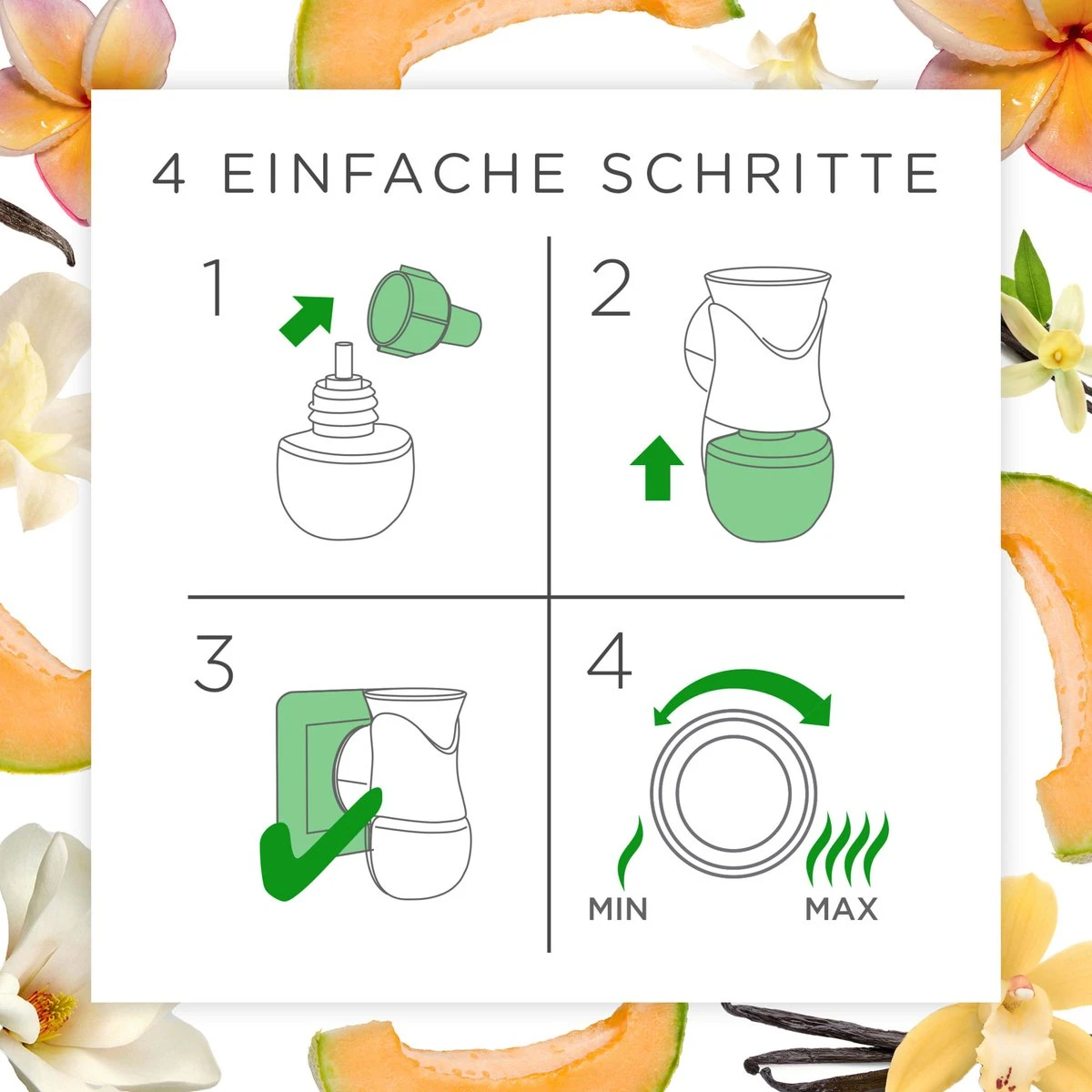 4 EINFACHE SCHRITTE

1

2

3

4

MIN

MAX